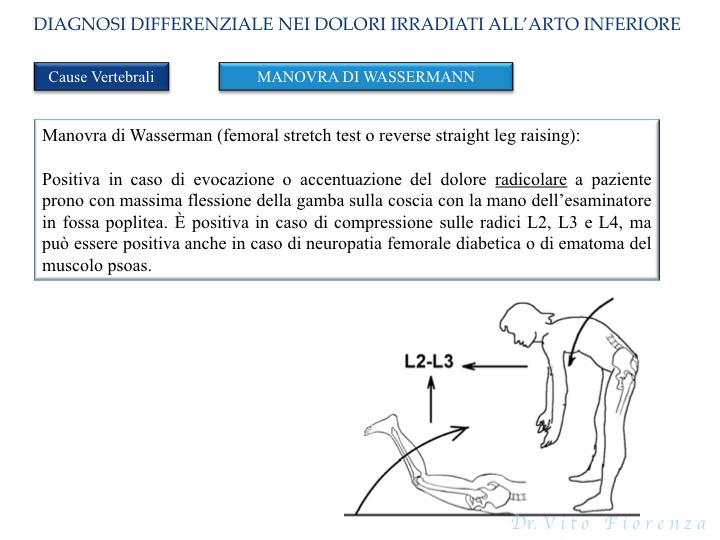 DIAGNOSI DIFFERENZIALE NEI DOLORI IRRADIATI ALL'ARTO INFERIORE

Cause Vertebrali

MANOVRA DI WASSERMANN

Manovra di Wasserman (femoral stretch test o reverse straight leg raising):

Positiva in caso di evocazione o accentuazione del dolore radicolare a paziente prono con massima flessione della gamba sulla coscia con la mano dell'esaminatore in fossa poplitea. È positiva in caso di compressione sulle radici L2, L3 e L4, ma può essere positiva anche in caso di neuropatia femorale diabetica o di ematoma del muscolo psoas.

L2-L3

Dr. Vito Fiorenza